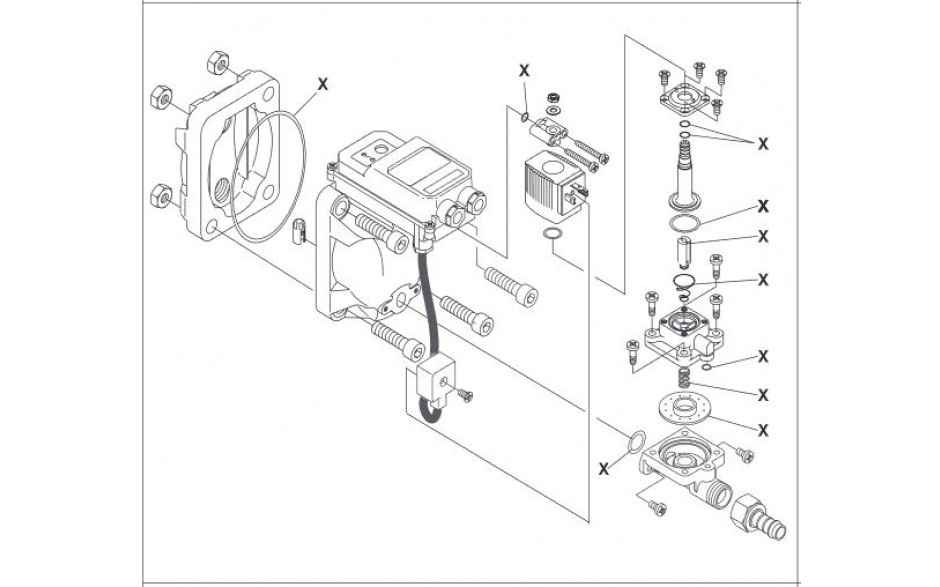 X

X

X

X

X

X

X

X

X

X