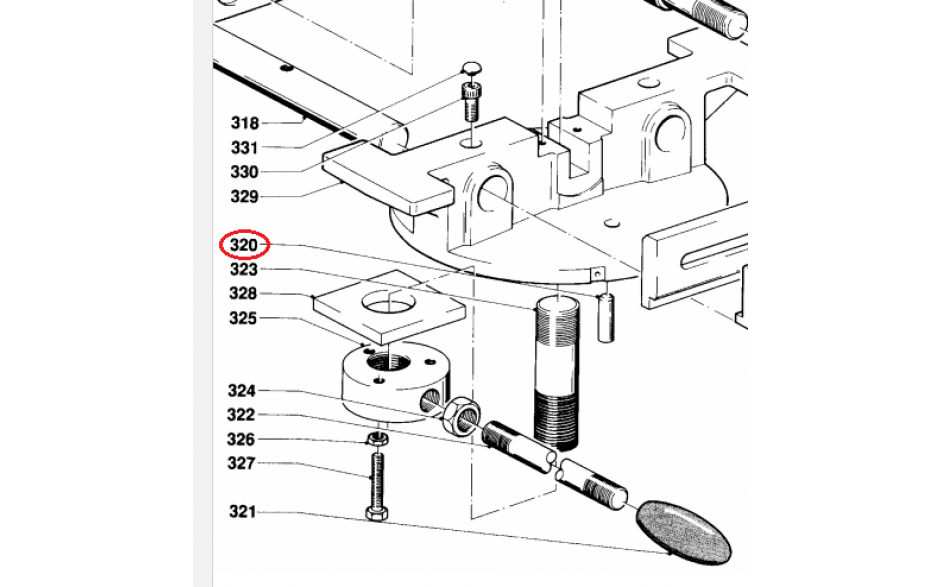 318
331
330
329
320
323
328
325
324
322
326
327
321