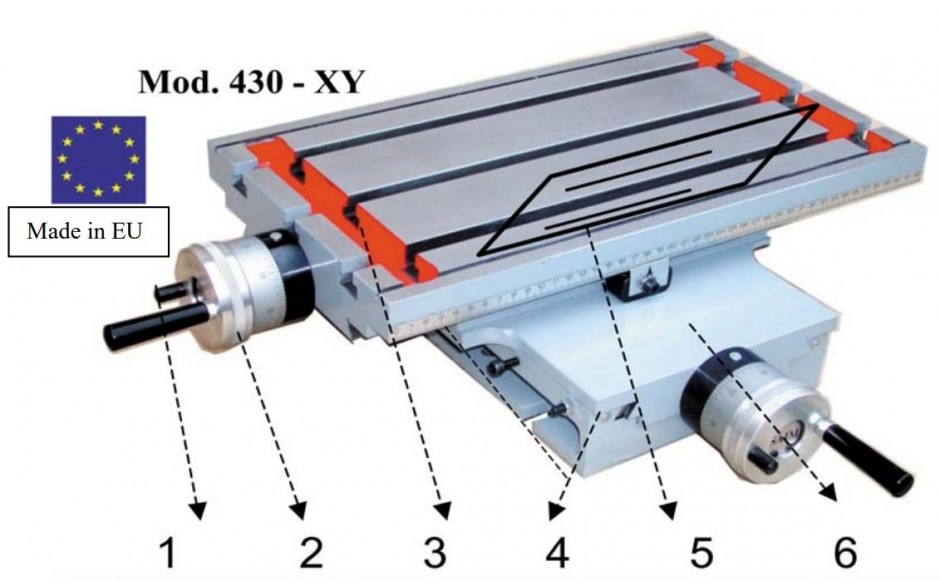 Mod. 430 - XY

Made in EU

1 2 3 4 5 6